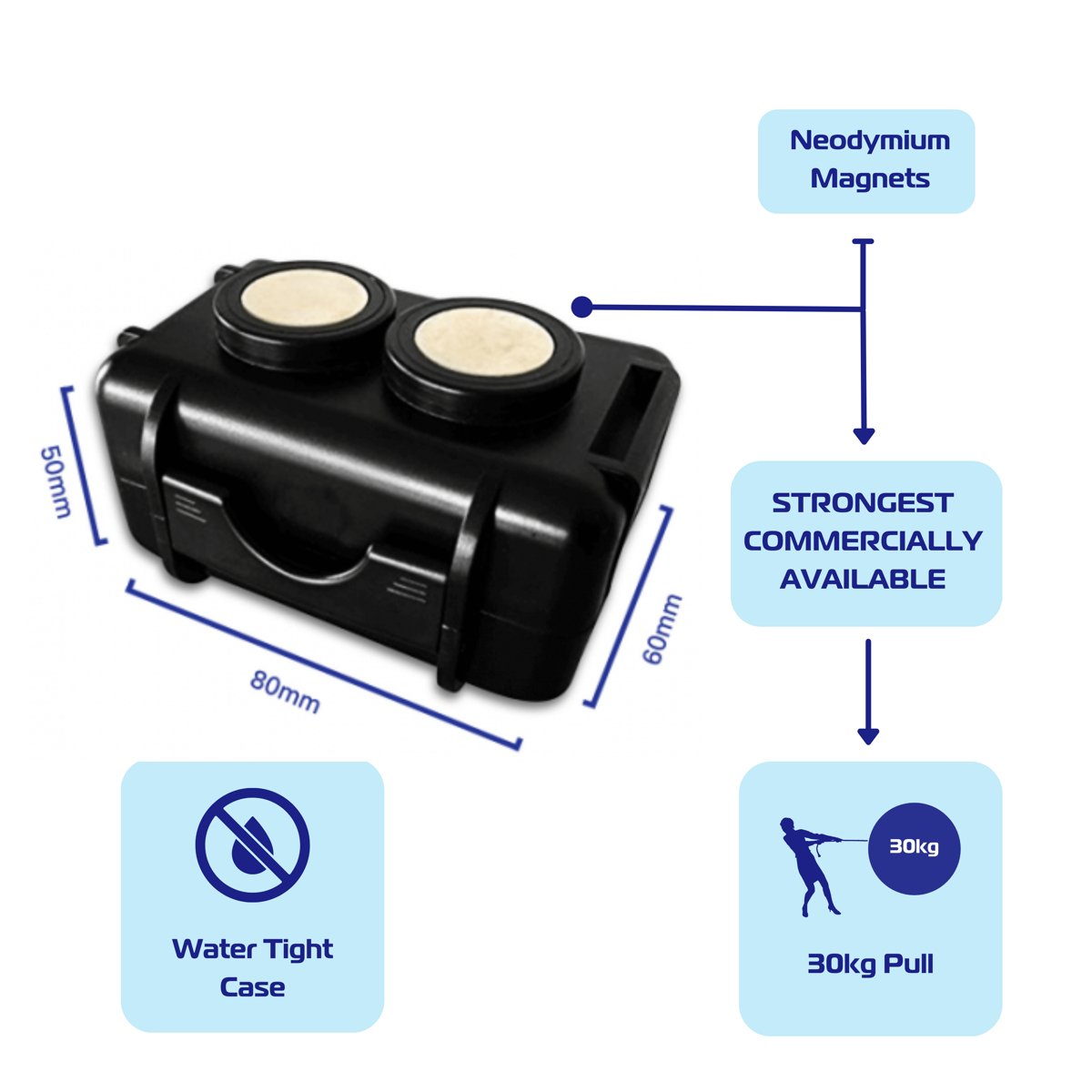 Neodymium Magnets

50mm

80mm

60mm

STRONGEST COMMERCIALLY AVAILABLE

Water Tight Case

30kg

30kg Pull