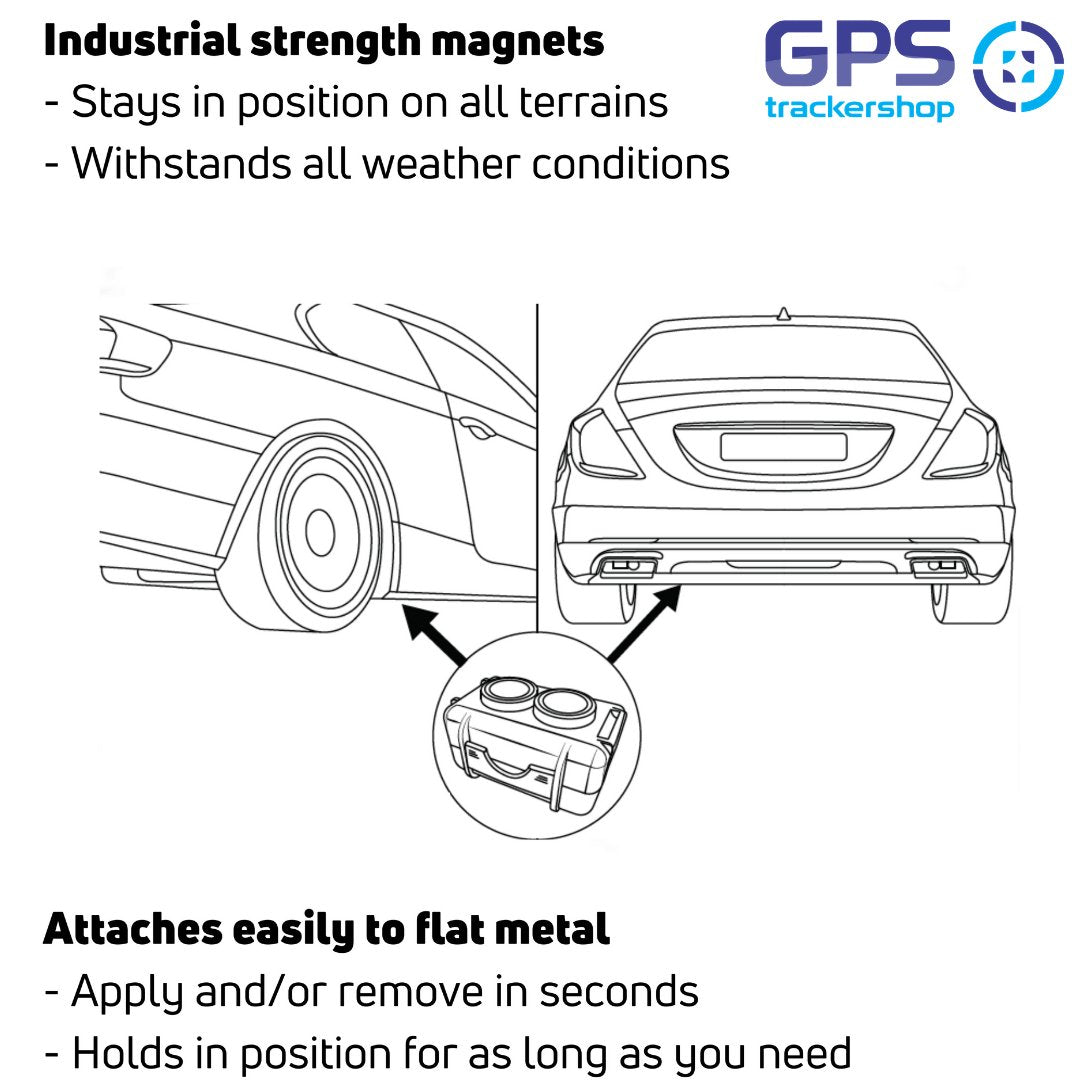 Industrial strength magnets
- Stays in position on all terrains
- Withstands all weather conditions

GPS trackershop

Attaches easily to flat metal
- Apply and/or remove in seconds
- Holds in position for as long as you need