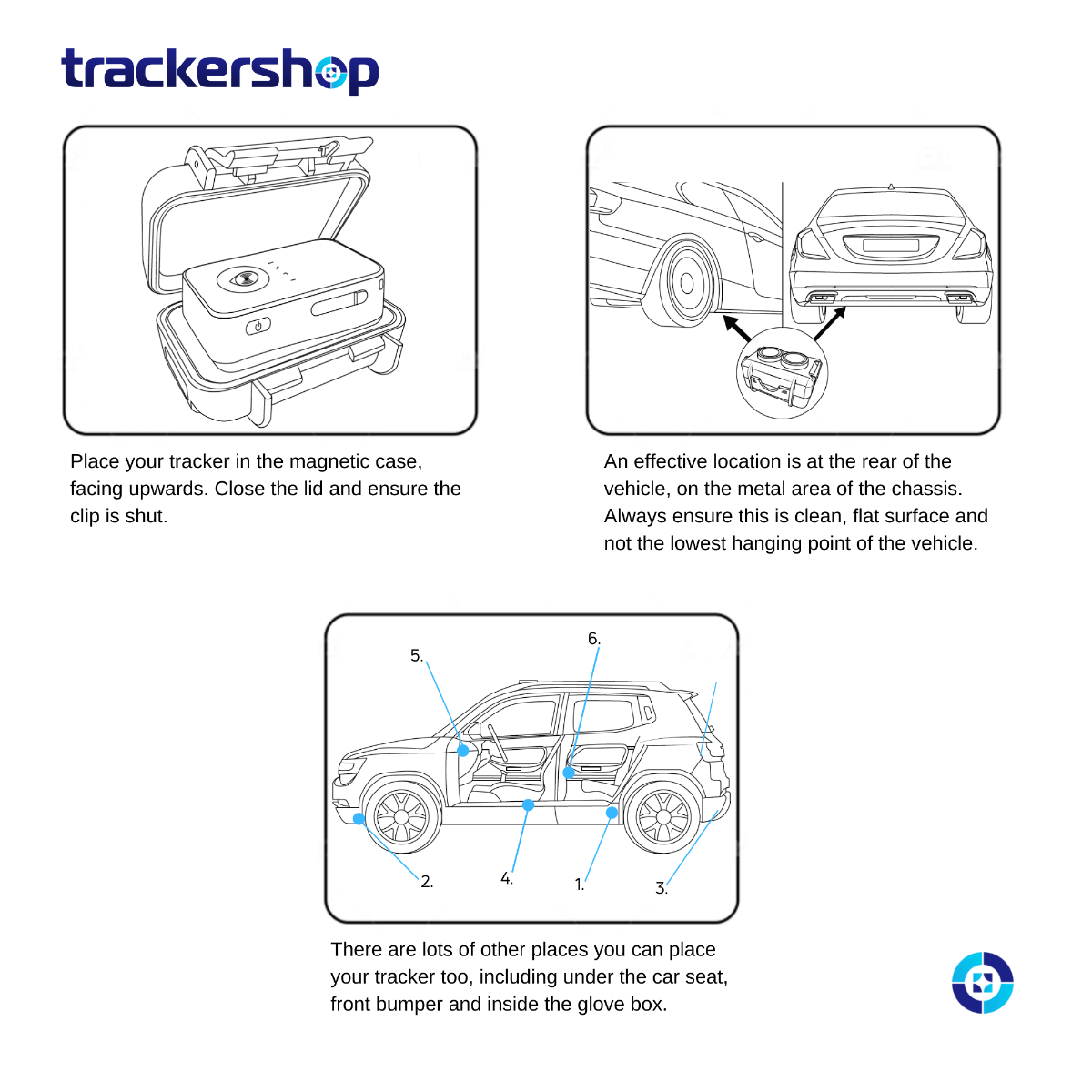 trackershop

Place your tracker in the magnetic case, facing upwards. Close the lid and ensure the clip is shut.

An effective location is at the rear of the vehicle, on the metal area of the chassis. Always ensure this is clean, flat surface and not the lowest hanging point of the vehicle.

5.
6.
2.
4.
1.
3.

There are lots of other places you can place your tracker too, including under the car seat, front bumper and inside the glove box.